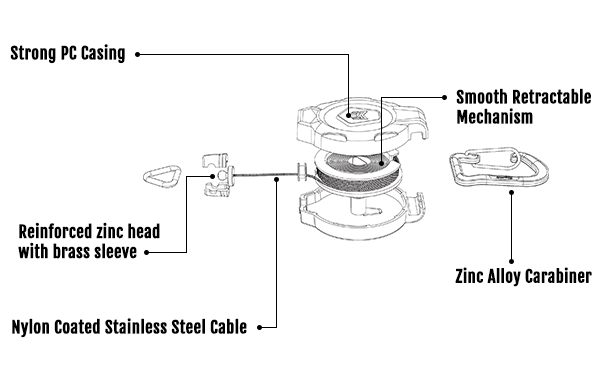 Strong PC Casing

Smooth Retractable Mechanism

Reinforced zinc head with brass sleeve

Zinc Alloy Carabiner

Nylon Coated Stainless Steel Cable