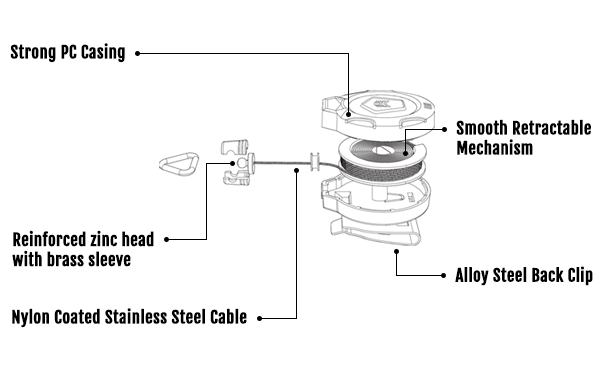 Strong PC Casing

Smooth Retractable Mechanism

Reinforced zinc head with brass sleeve

Alloy Steel Back Clip

Nylon Coated Stainless Steel Cable